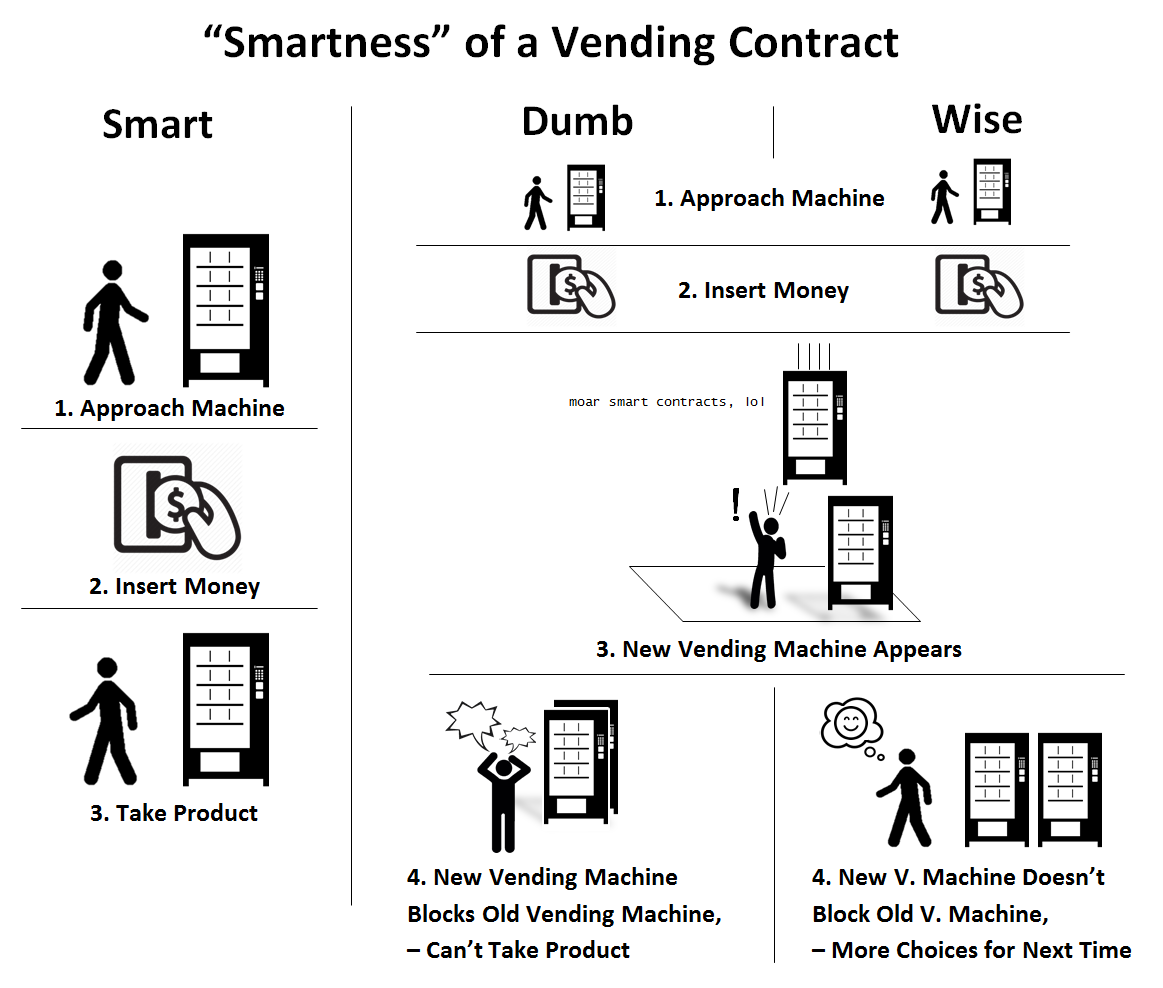 “Smartness” of a Vending Contract

Smart

1. Approach Machine

2. Insert Money

3. Take Product

Dumb

Wise

1. Approach Machine

2. Insert Money

moar smart contracts, lol

!

3. New Vending Machine Appears

4. New Vending Machine Blocks Old Vending Machine, – Can’t Take Product

4. New V. Machine Doesn’t Block Old V. Machine, – More Choices for Next Time